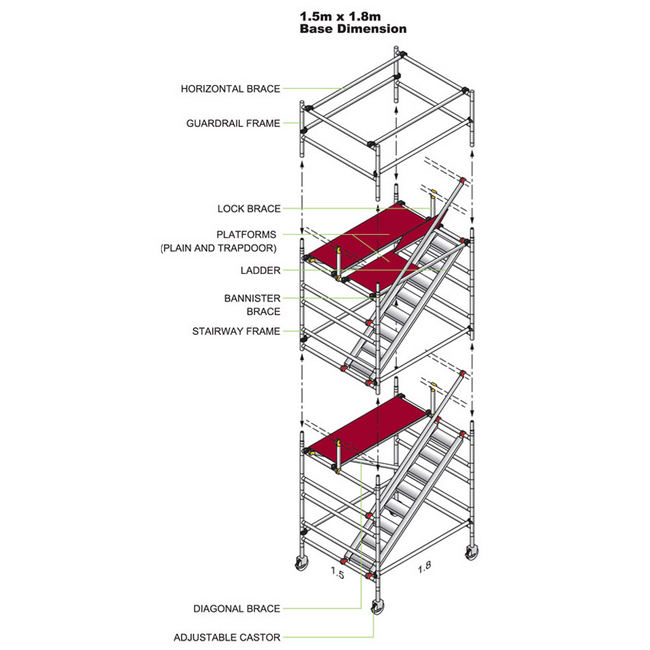 1.5m x 1.8m
Base Dimension

HORIZONTAL BRACE

GUARDRAIL FRAME

LOCK BRACE

PLATFORMS
(PLAIN AND TRAPDOOR)

LADDER

BANNISTER
BRACE

STAIRWAY FRAME

1.5

1.8

DIAGONAL BRACE

ADJUSTABLE CASTOR